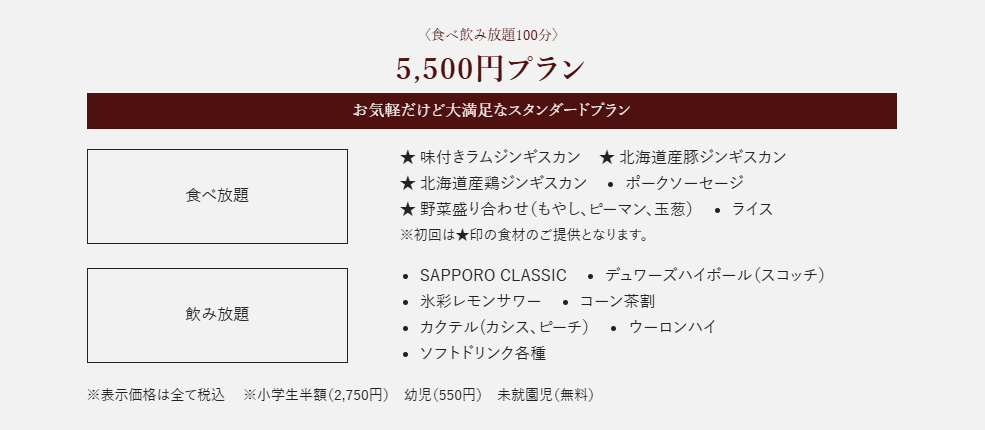 〈食べ飲み放題100分〉

5,500円プラン

お気軽だけど大満足なスタンダードプラン

食べ放題

★ 味付きラムジンギスカン ★ 北海道産豚ジンギスカン
★ 北海道産鶏ジンギスカン • ポークソーセージ
★ 野菜盛り合わせ(もやし、ピーマン、玉葱) • ライス
※初回は★印の食材のご提供となります。

飲み放題

• SAPPORO CLASSIC • デュワーズハイボール(スコッチ)
• 氷彩レモンサワー • コーン茶割
• カクテル(カシス、ピーチ) • ウーロンハイ
• ソフトドリンク各種

※表示価格は全て税込 ※小学生半額(2,750円) 幼児(550円) 未就園児(無料)